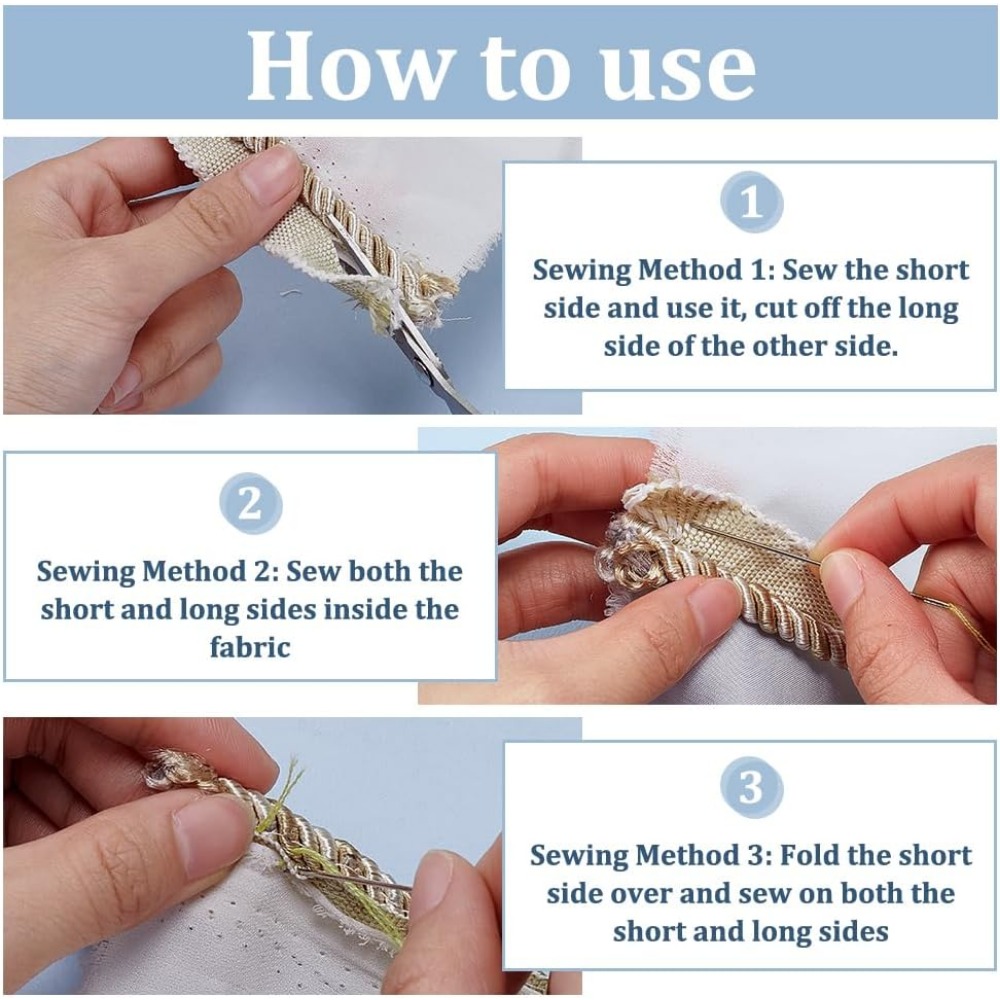 How to use

1

Sewing Method 1: Sew the short side and use it, cut off the long side of the other side.

2

Sewing Method 2: Sew both the short and long sides inside the fabric

3

Sewing Method 3: Fold the short side over and sew on both the short and long sides